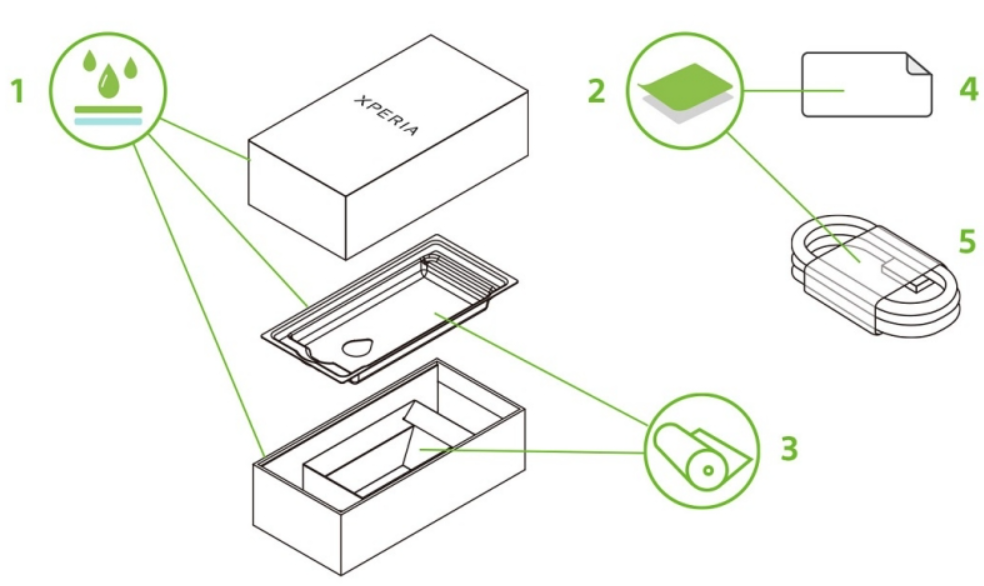 1

XPERIA

2

4

5

3